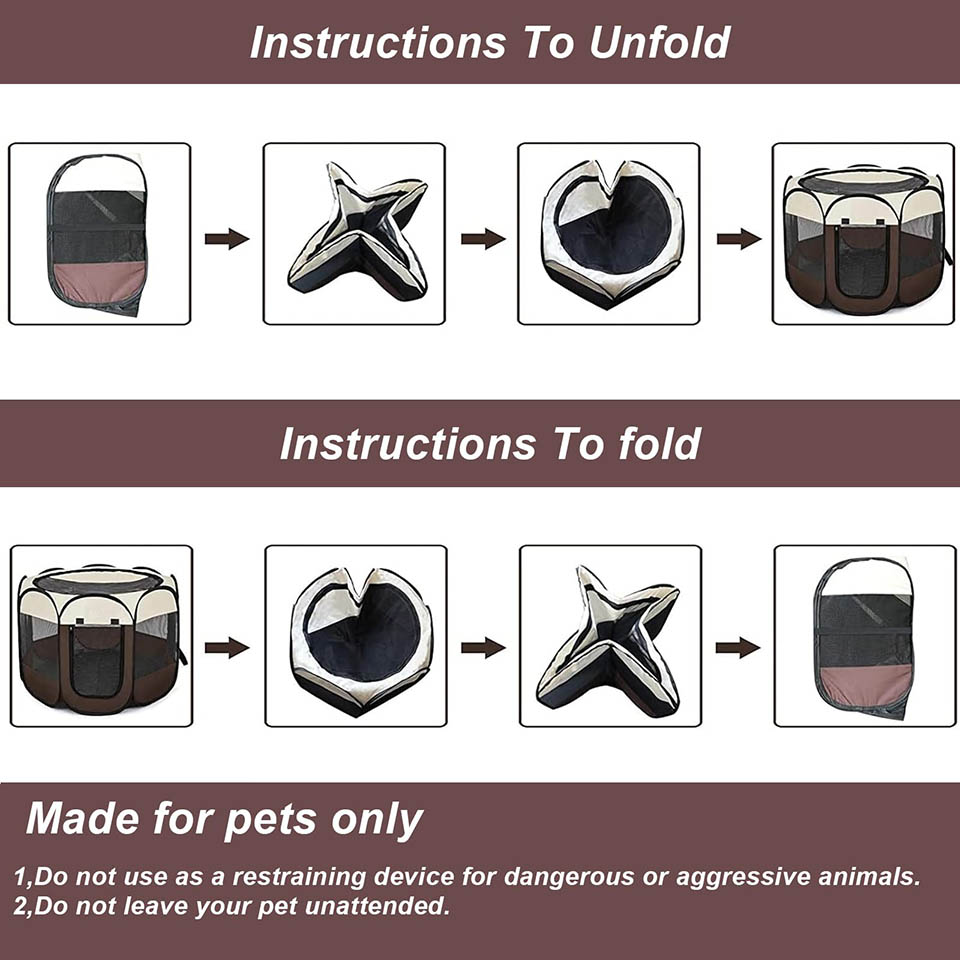 Instructions To Unfold

Instructions To fold

Made for pets only

1,Do not use as a restraining device for dangerous or aggressive animals.
2,Do not leave your pet unattended.