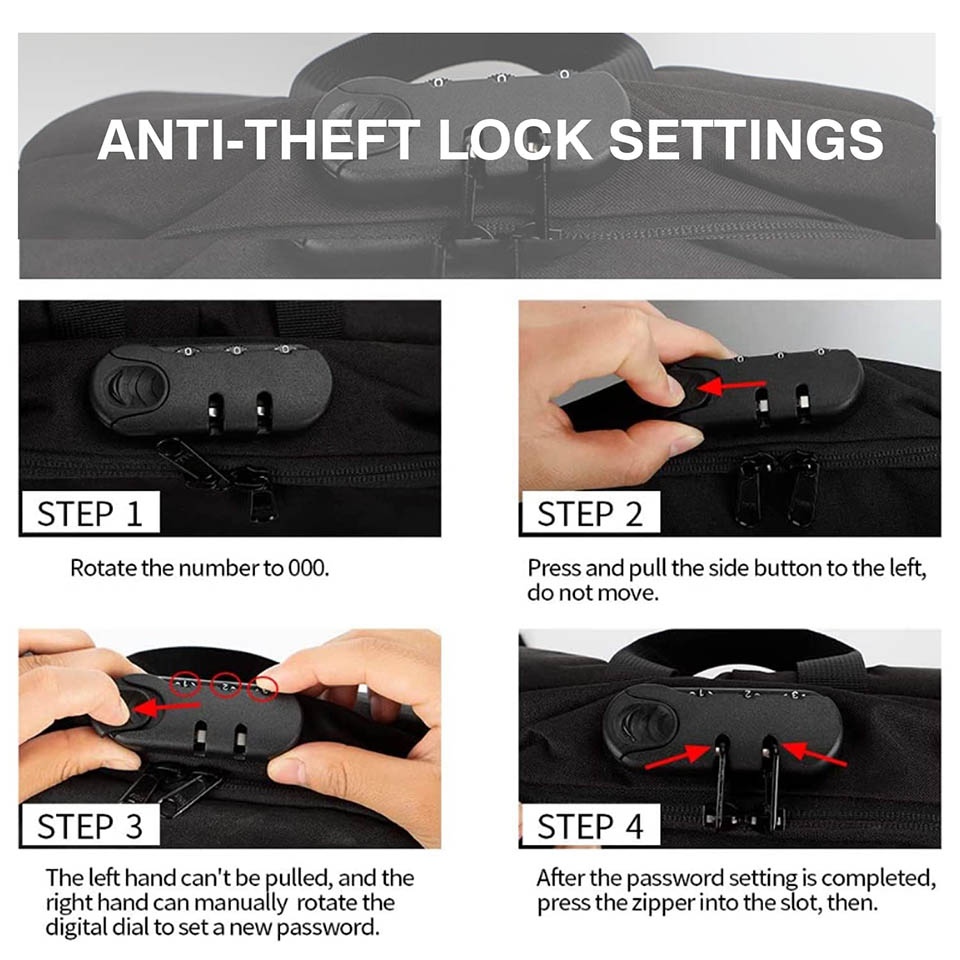 ANTI-THEFT LOCK SETTINGS

STEP 1

Rotate the number to 000.

STEP 2

Press and pull the side button to the left, do not move.

STEP 3

The left hand can't be pulled, and the right hand can manually rotate the digital dial to set a new password.

STEP 4

After the password setting is completed, press the zipper into the slot, then.