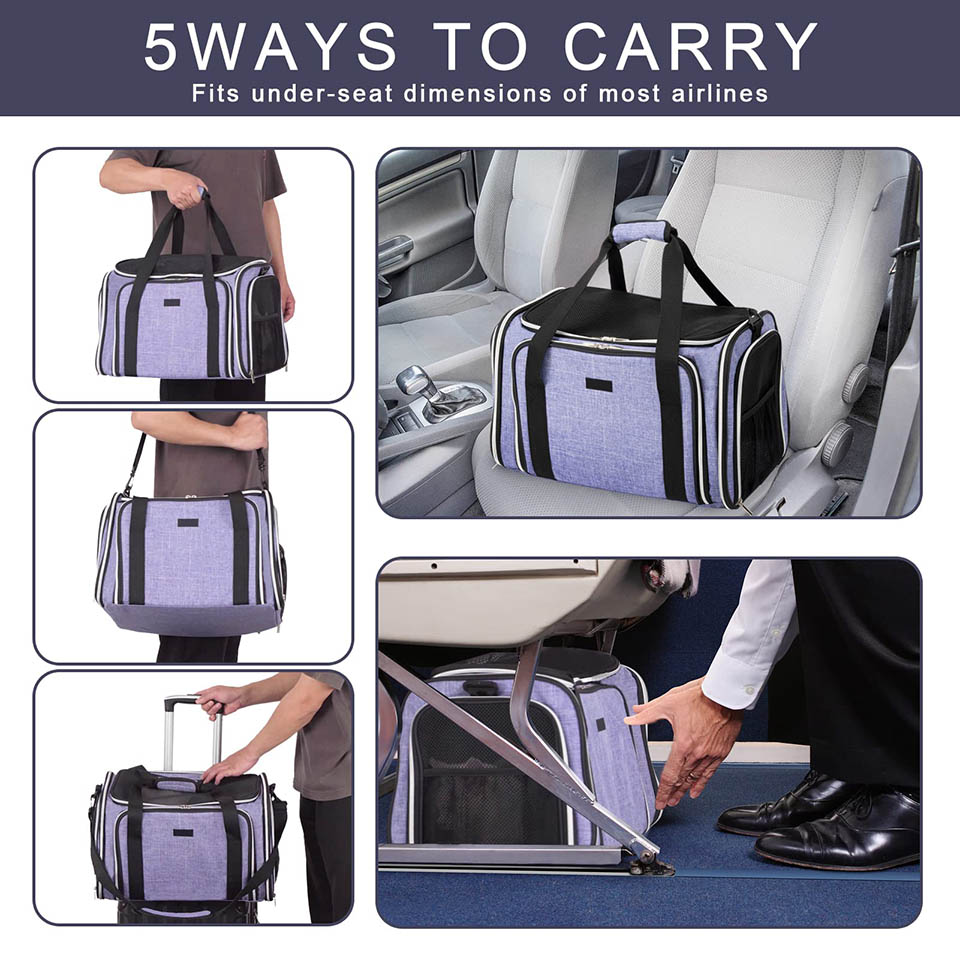 5WAYS TO CARRY
Fits under-seat dimensions of most airlines