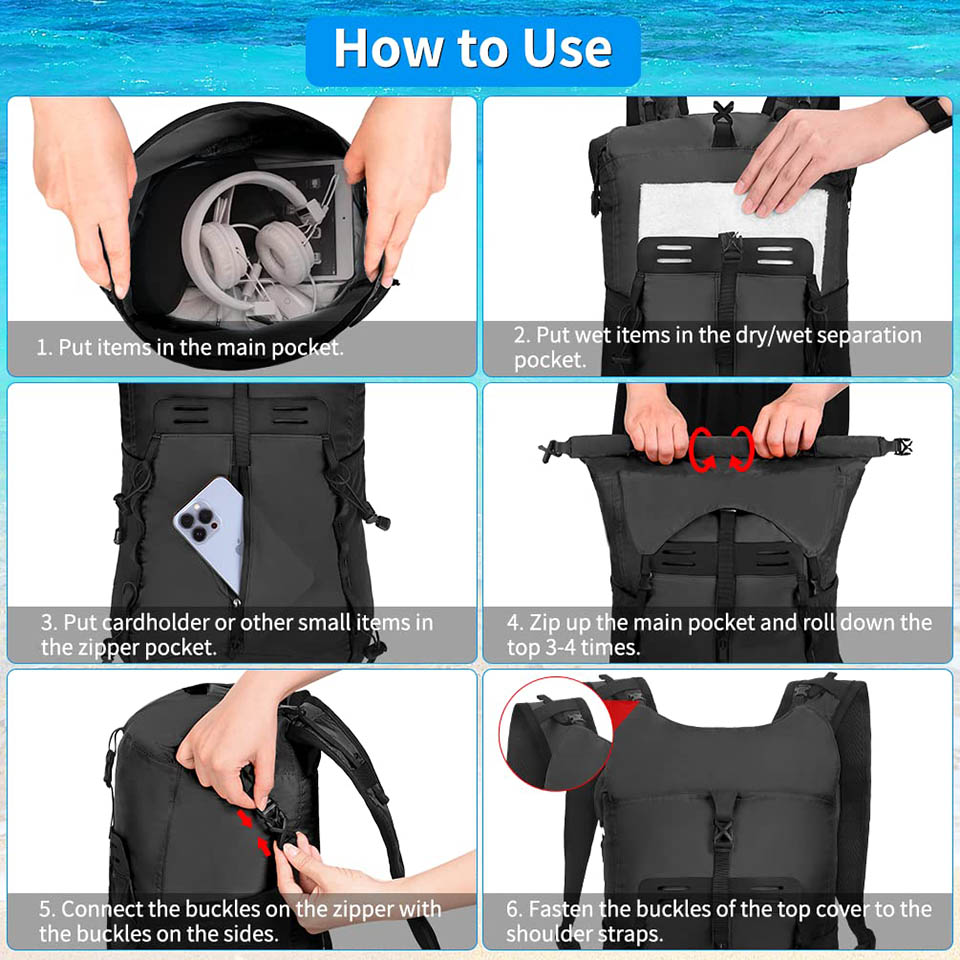 How to Use

1. Put items in the main pocket.

2. Put wet items in the dry/wet separation pocket.

3. Put cardholder or other small items in the zipper pocket.

4. Zip up the main pocket and roll down the top 3-4 times.

5. Connect the buckles on the zipper with the buckles on the sides.

6. Fasten the buckles of the top cover to the shoulder straps.