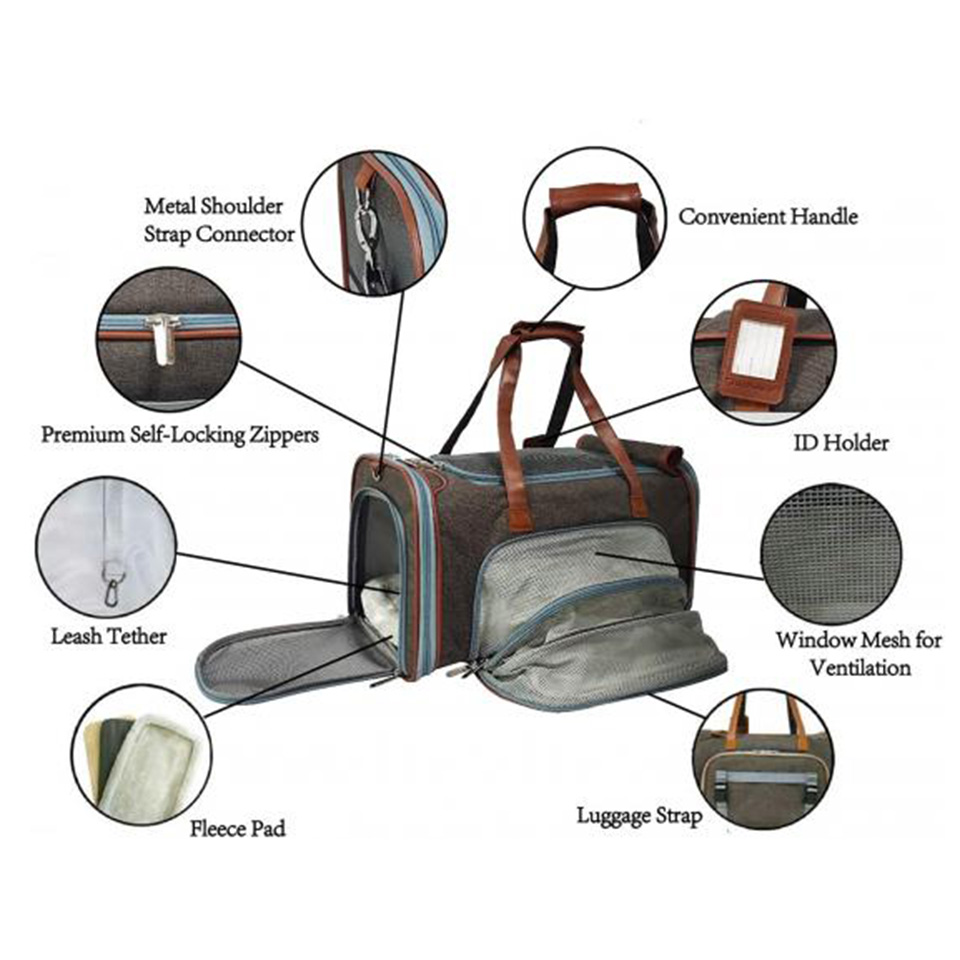 Metal Shoulder Strap Connector

Convenient Handle

Premium Self-Locking Zippers

ID Holder

Leash Tether

Window Mesh for Ventilation

Fleece Pad

Luggage Strap