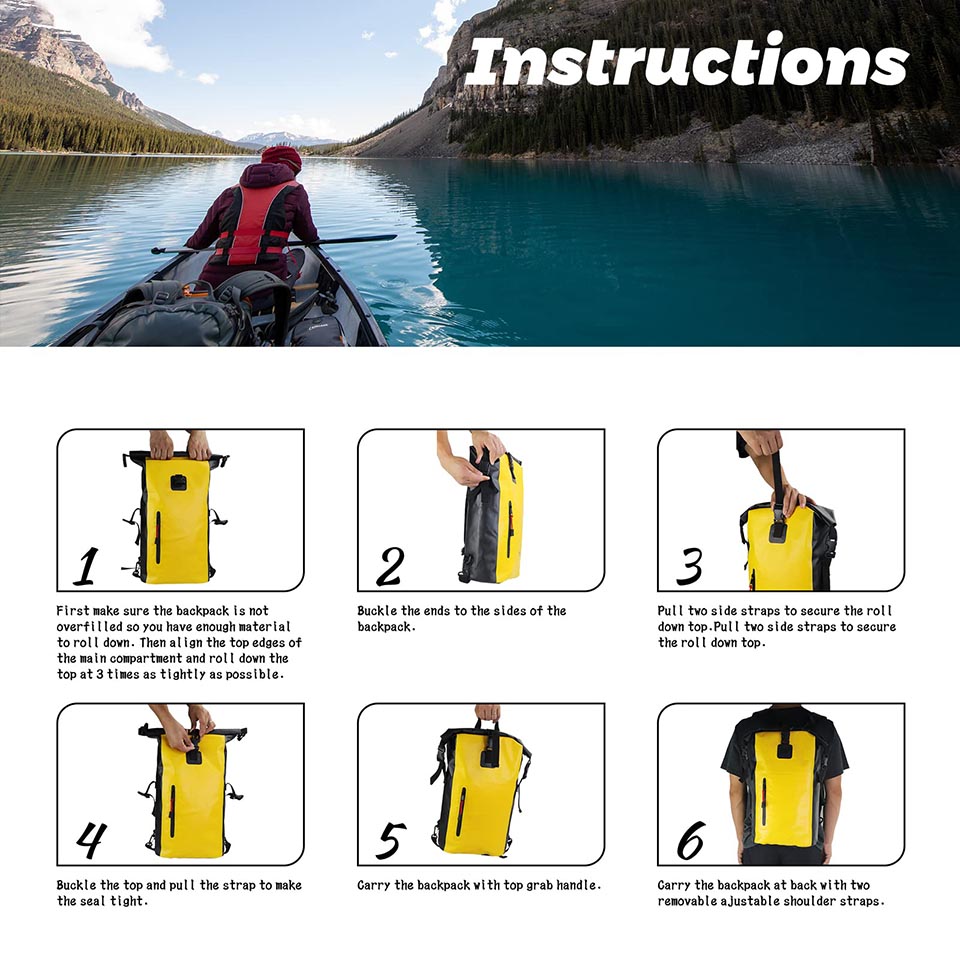 Instructions

1

First make sure the backpack is not overfilled so you have enough material to roll down. Then align the top edges of the main compartment and roll down the top at 3 times as tightly as possible.

2

Buckle the ends to the sides of the backpack.

3

Pull two side straps to secure the roll down top.Pull two side straps to secure the roll down top.

4

Buckle the top and pull the strap to make the seal tight.

5

Carry the backpack with top grab handle.

6

Carry the backpack at back with two removable ajustable shoulder straps.