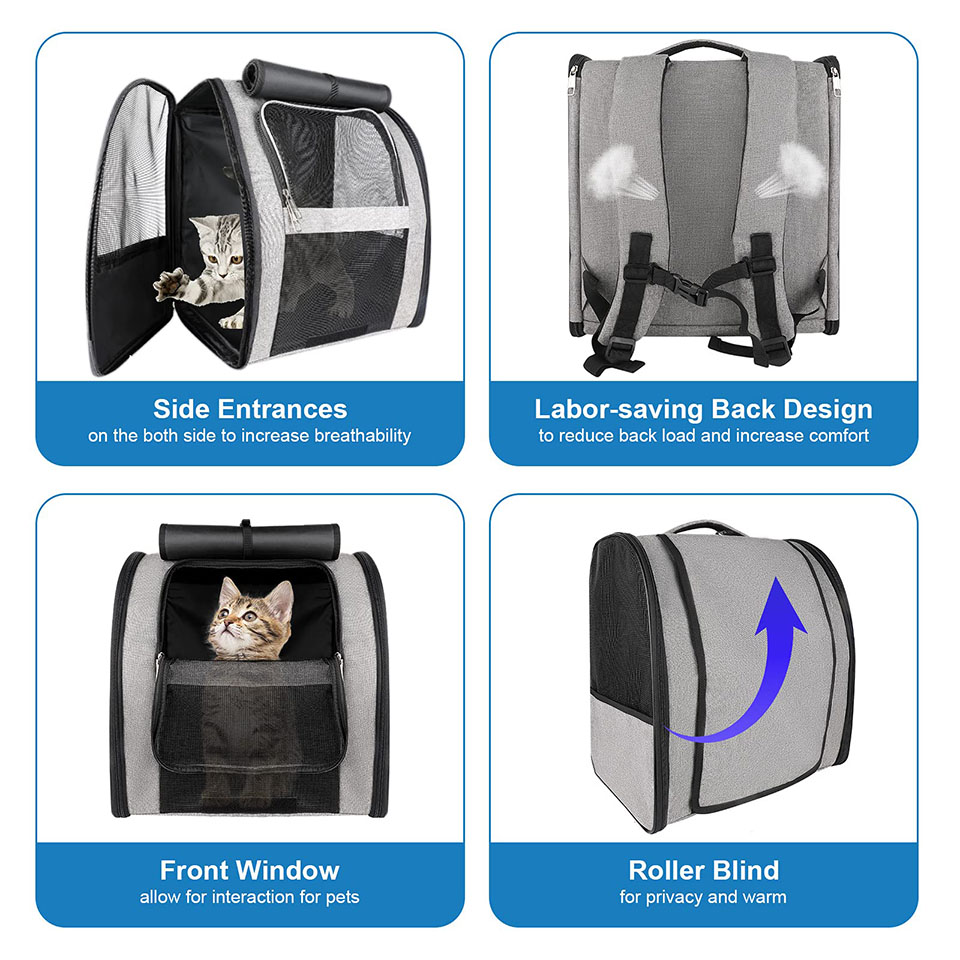 Side Entrances
on the both side to increase breathability

Labor-saving Back Design
to reduce back load and increase comfort

Front Window
allow for interaction for pets

Roller Blind
for privacy and warm