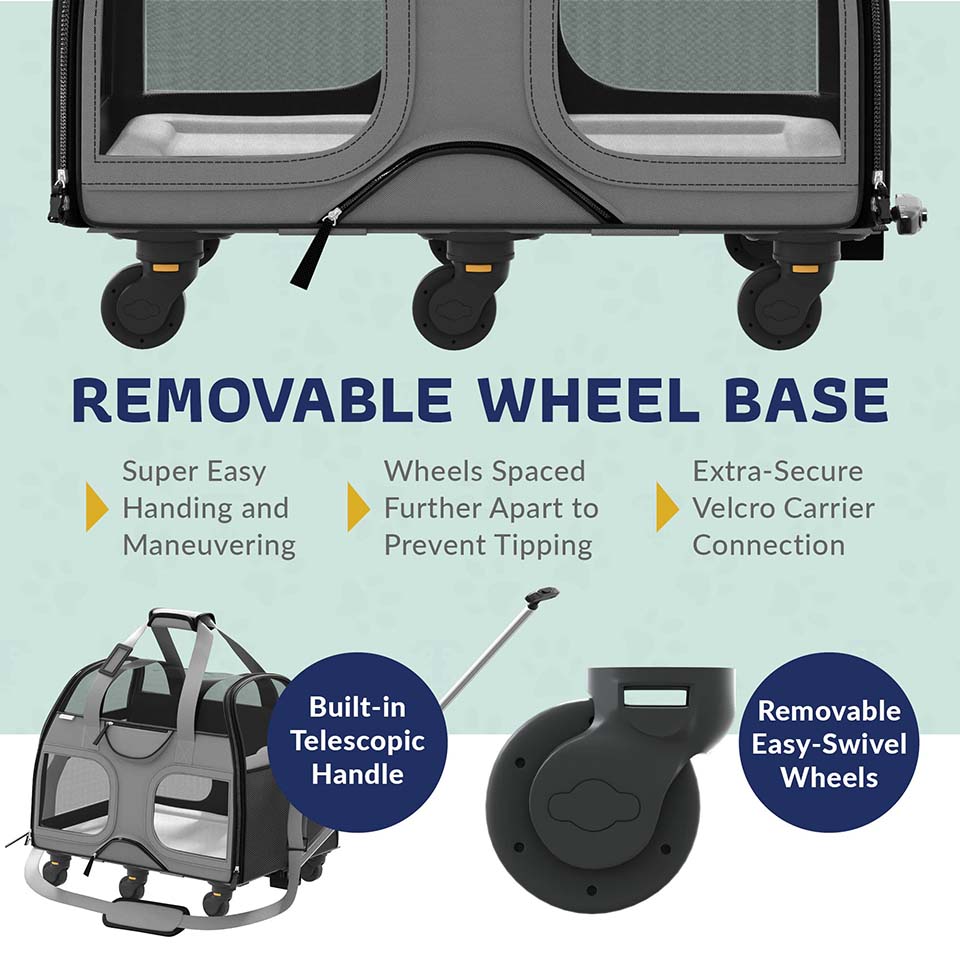 REMOVABLE WHEEL BASE

Super Easy Handing and Maneuvering

Wheels Spaced Further Apart to Prevent Tipping

Extra-Secure Velcro Carrier Connection

Built-in Telescopic Handle

Removable Easy-Swivel Wheels