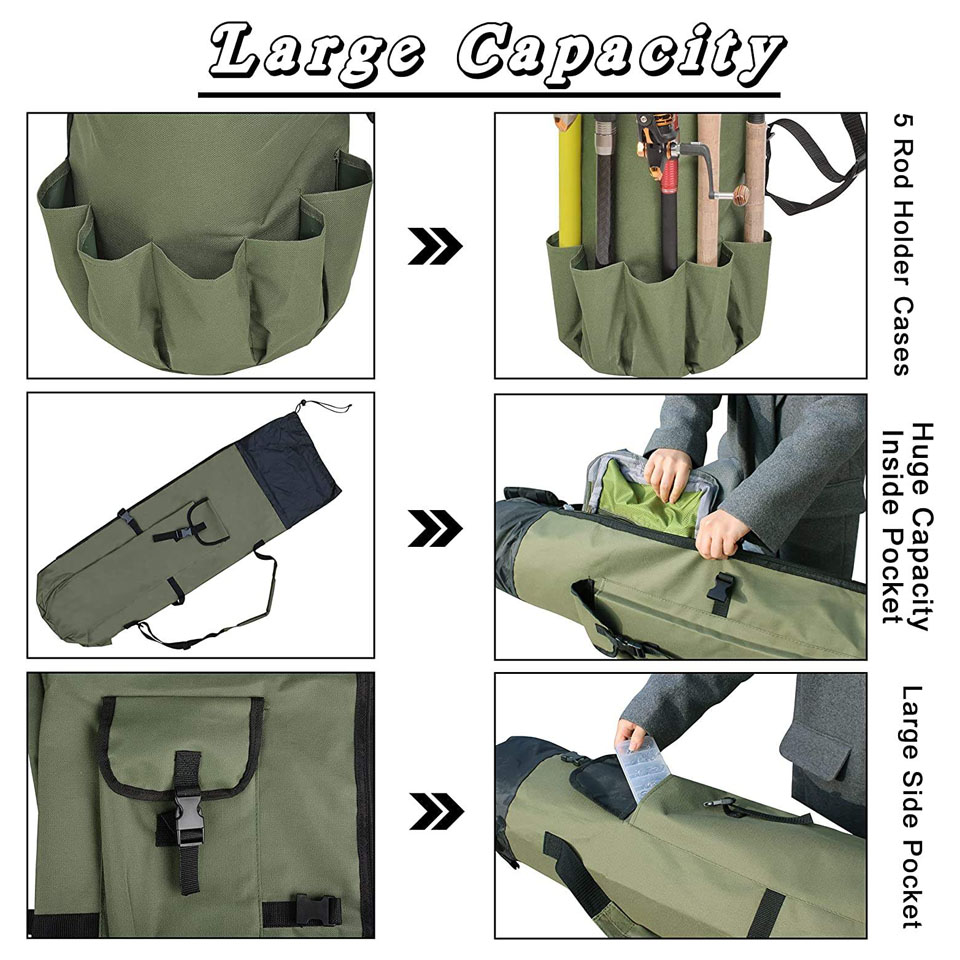 Large Capacity

5 Rod Holder Cases

Huge Capacity Inside Pocket

Large Side Pocket