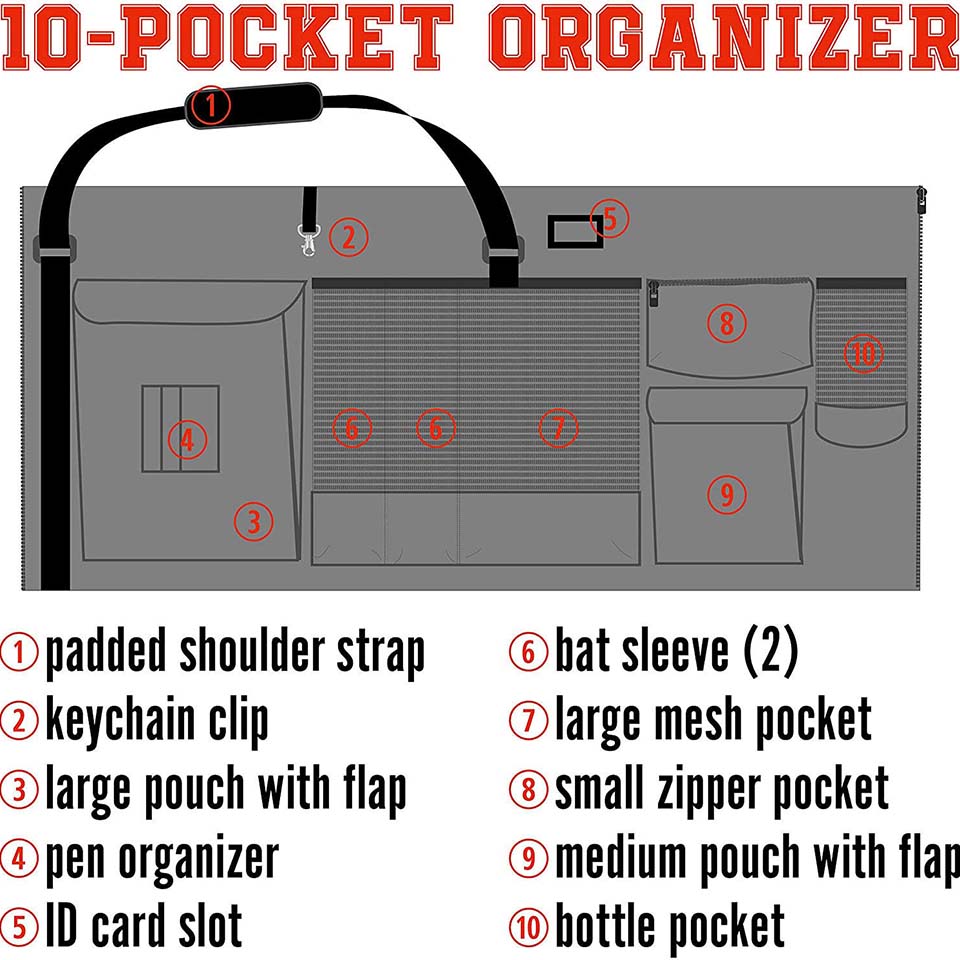 10-POCKET ORGANIZER

①

②

⑤

⑧

⑩

④

⑥ ⑥ ⑦

⑨

③

① padded shoulder strap
② keychain clip
③ large pouch with flap
④ pen organizer
⑤ ID card slot

⑥ bat sleeve (2)
⑦ large mesh pocket
⑧ small zipper pocket
⑨ medium pouch with flap
⑩ bottle pocket